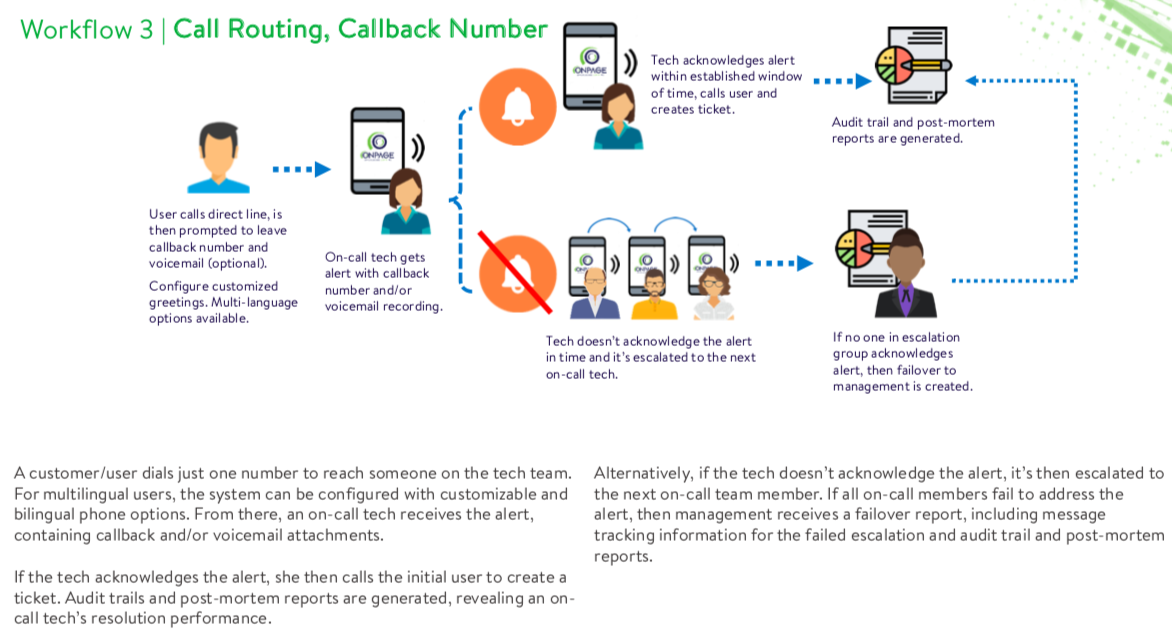 Workflow 3 | Call Routing, Callback Number

User calls direct line, is then prompted to leave callback number and voicemail (optional).

Configure customized greetings. Multi-language options available.

ONPAGE

On-call tech gets alert with callback number and/or voicemail recording.

ONPAGE

Tech acknowledges alert within established window of time, calls user and creates ticket.

Audit trail and post-mortem reports are generated.

Tech doesn't acknowledge the alert in time and it's escalated to the next on-call tech.

If no one in escalation group acknowledges alert, then failover to management is created.

A customer/user dials just one number to reach someone on the tech team. For multilingual users, the system can be configured with customizable and bilingual phone options. From there, an on-call tech receives the alert, containing callback and/or voicemail attachments.

If the tech acknowledges the alert, she then calls the initial user to create a ticket. Audit trails and post-mortem reports are generated, revealing an on-call tech's resolution performance.

Alternatively, if the tech doesn't acknowledge the alert, it's then escalated to the next on-call team member. If all on-call members fail to address the alert, then management receives a failover report, including message tracking information for the failed escalation and audit trail and post-mortem reports.