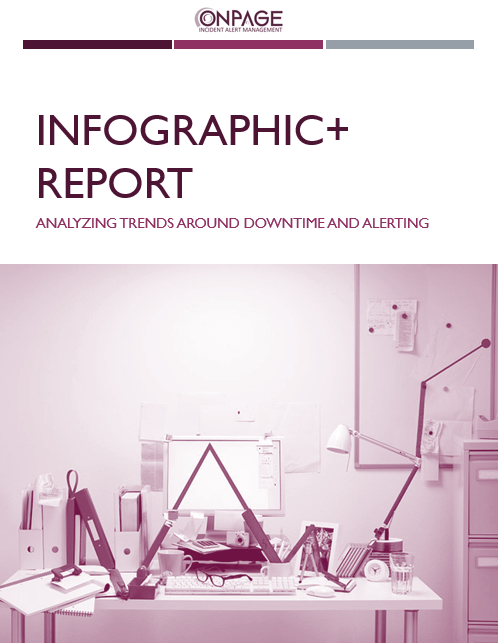 ONPAGE
INCIDENT ALERT MANAGEMENT

INFOGRAPHIC+ REPORT

ANALYZING TRENDS AROUND DOWNTIME AND ALERTING